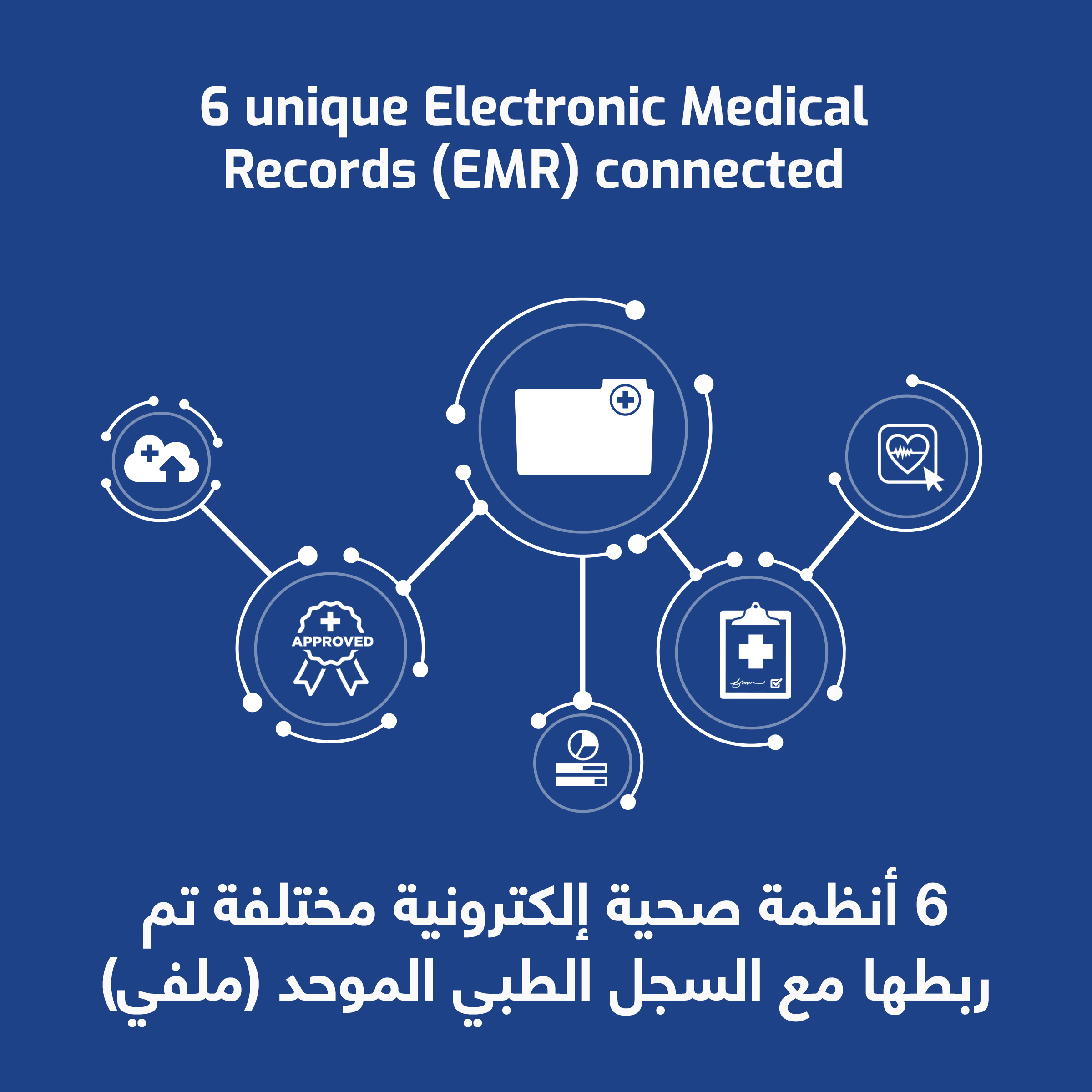 6 unique Electronic Medical Records (EMR) connected

APPROVED

6 أنظمة صحية إلكترونية مختلفة تم ربطها مع السجل الطبي الموحد (ملفي)